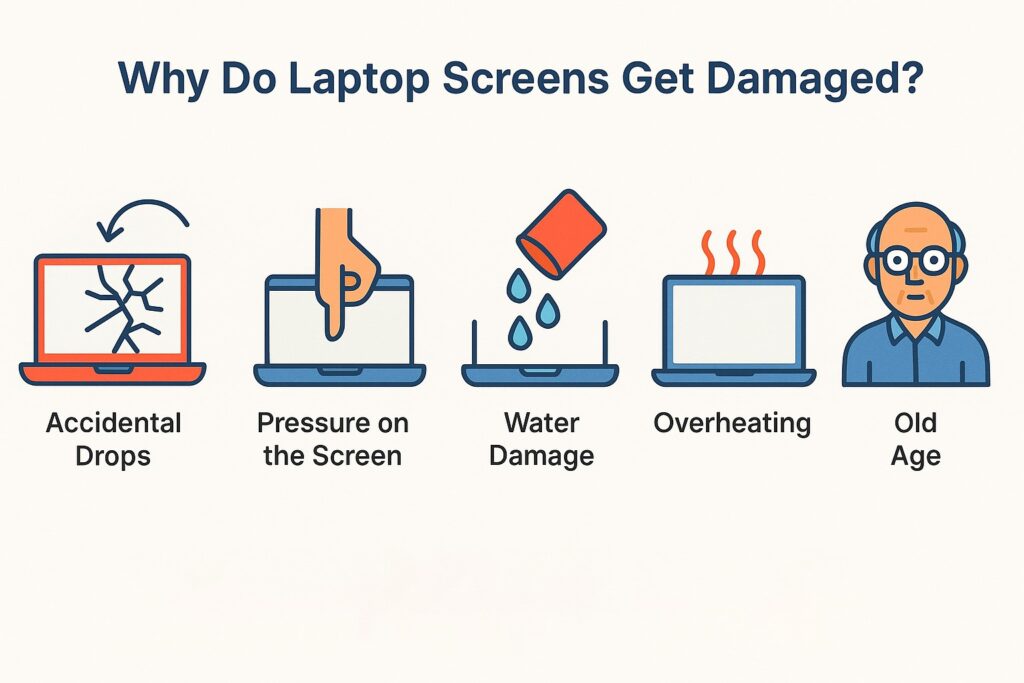 Why Do Laptop Screens Get Damaged?

Accidental Drops

Pressure on the Screen

Water Damage

Overheating

Old Age