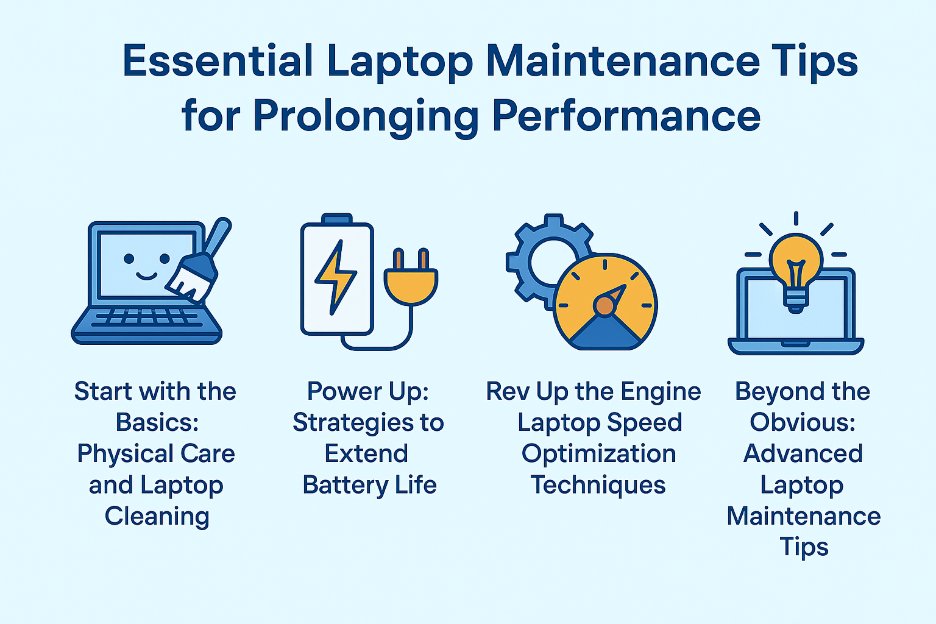 Essential Laptop Maintenance Tips for Prolonging Performance

Start with the Basics: Physical Care and Laptop Cleaning

Power Up: Strategies to Extend Battery Life

Rev Up the Engine Laptop Speed Optimization Techniques

Beyond the Obvious: Advanced Laptop Maintenance Tips