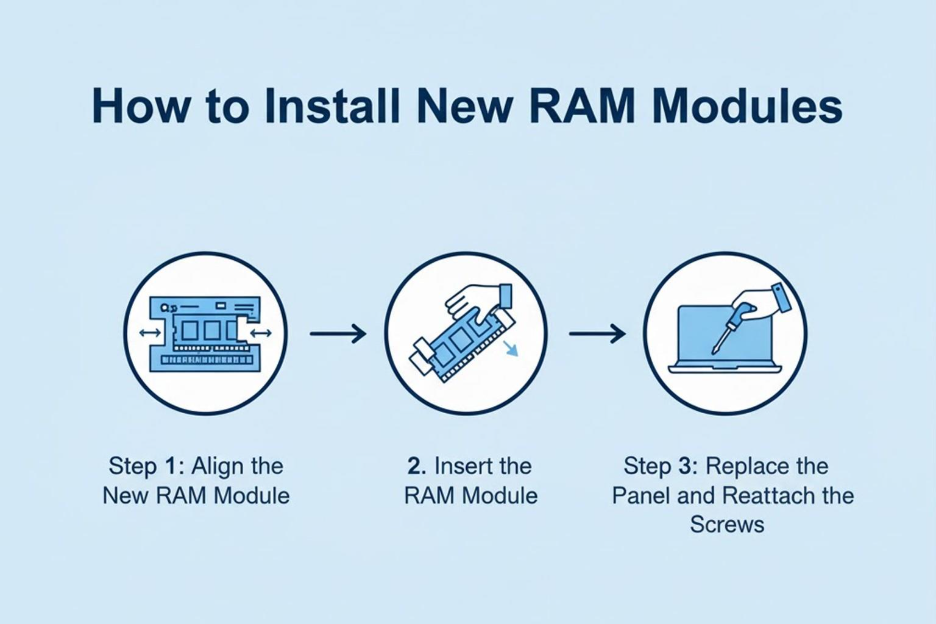 How to Install New RAM Modules

Step 1: Align the New RAM Module

2. Insert the RAM Module

Step 3: Replace the Panel and Reattach the Screws